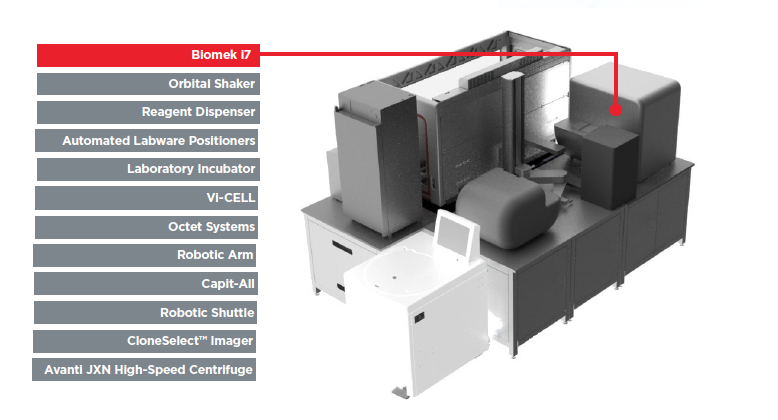 Biomek i7
Orbital Shaker
Reagent Dispenser
Automated Labware Positioners
Laboratory Incubator
Vi-CELL
Octet Systems
Robotic Arm
Capit-All
Robotic Shuttle
CloneSelect™ Imager
Avanti JXN High-Speed Centrifuge